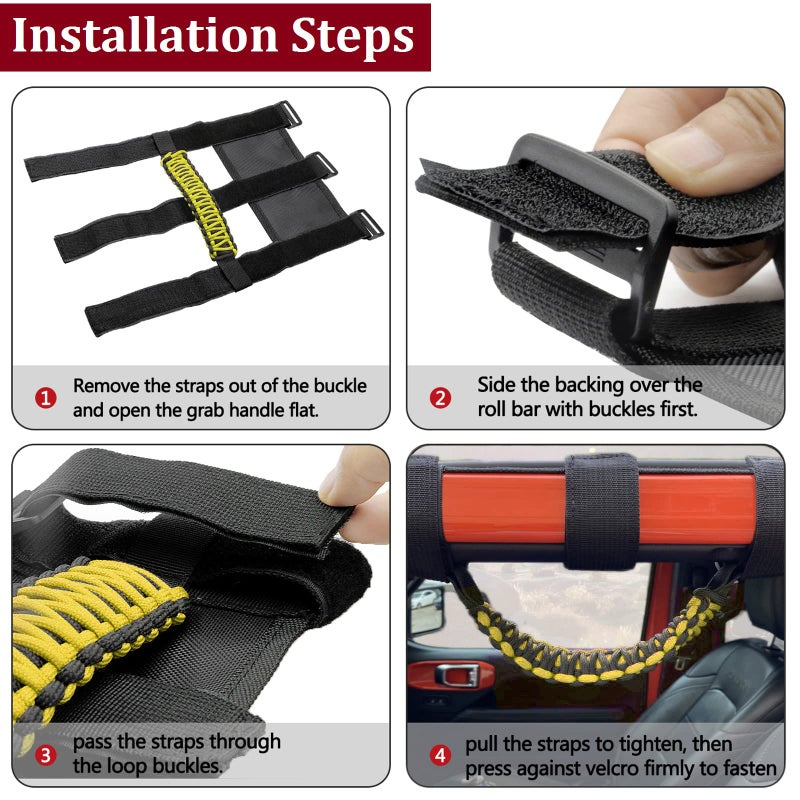 Installation Steps

1 Remove the straps out of the buckle and open the grab handle flat.

2 Side the backing over the roll bar with buckles first.

3 pass the straps through the loop buckles.

4 pull the straps to tighten, then press against velcro firmly to fasten